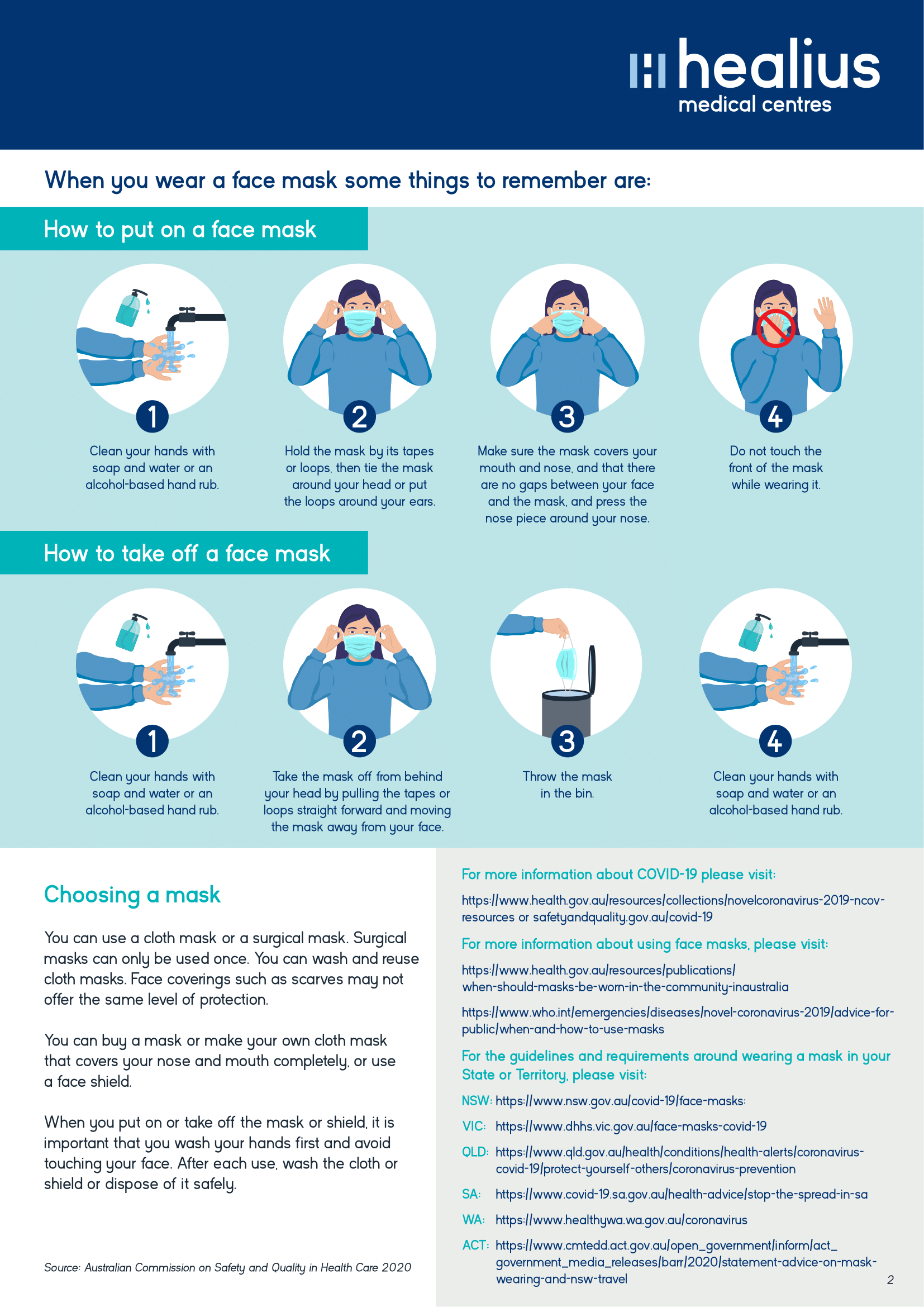 healius
medical centres

When you wear a face mask some things to remember are:

How to put on a face mask

1
Clean your hands with soap and water or an alcohol-based hand rub.

2
Hold the mask by its tapes or loops, then tie the mask around your head or put the loops around your ears.

3
Make sure the mask covers your mouth and nose, and that there are no gaps between your face and the mask, and press the nose piece around your nose.

4
Do not touch the front of the mask while wearing it.

How to take off a face mask

1
Clean your hands with soap and water or an alcohol-based hand rub.

2
Take the mask off from behind your head by pulling the tapes or loops straight forward and moving the mask away from your face.

3
Throw the mask in the bin.

4
Clean your hands with soap and water or an alcohol-based hand rub.

Choosing a mask

You can use a cloth mask or a surgical mask. Surgical masks can only be used once. You can wash and reuse cloth masks. Face coverings such as scarves may not offer the same level of protection.

You can buy a mask or make your own cloth mask that covers your nose and mouth completely, or use a face shield.

When you put on or take off the mask or shield, it is important that you wash your hands first and avoid touching your face. After each use, wash the cloth or shield or dispose of it safely.

Source: Australian Commission on Safety and Quality in Health Care 2020

For more information about COVID-19 please visit:

https://www.health.gov.au/resources/collections/novelcoronavirus-2019-ncov-resources or safetyandquality.gov.au/covid-19

For more information about using face masks, please visit:

https://www.health.gov.au/resources/publications/when-should-masks-be-worn-in-the-community-inaustralia

https://www.who.int/emergencies/diseases/novel-coronavirus-2019/advice-for-public/when-and-how-to-use-masks

For the guidelines and requirements around wearing a mask in your State or Territory, please visit:

NSW: https://www.nsw.gov.au/covid-19/face-masks:

VIC: https://www.dhhs.vic.gov.au/face-masks-covid-19

QLD: https://www.qld.gov.au/health/conditions/health-alerts/coronavirus-covid-19/protect-yourself-others/coronavirus-prevention

SA: https://www.covid-19.sa.gov.au/health-advice/stop-the-spread-in-sa

WA: https://www.healthywa.wa.gov.au/coronavirus

ACT: https://www.cmtedd.act.gov.au/open_government/inform/act_government_media_releases/barr/2020/statement-advice-on-mask-wearing-and-nsw-travel

2